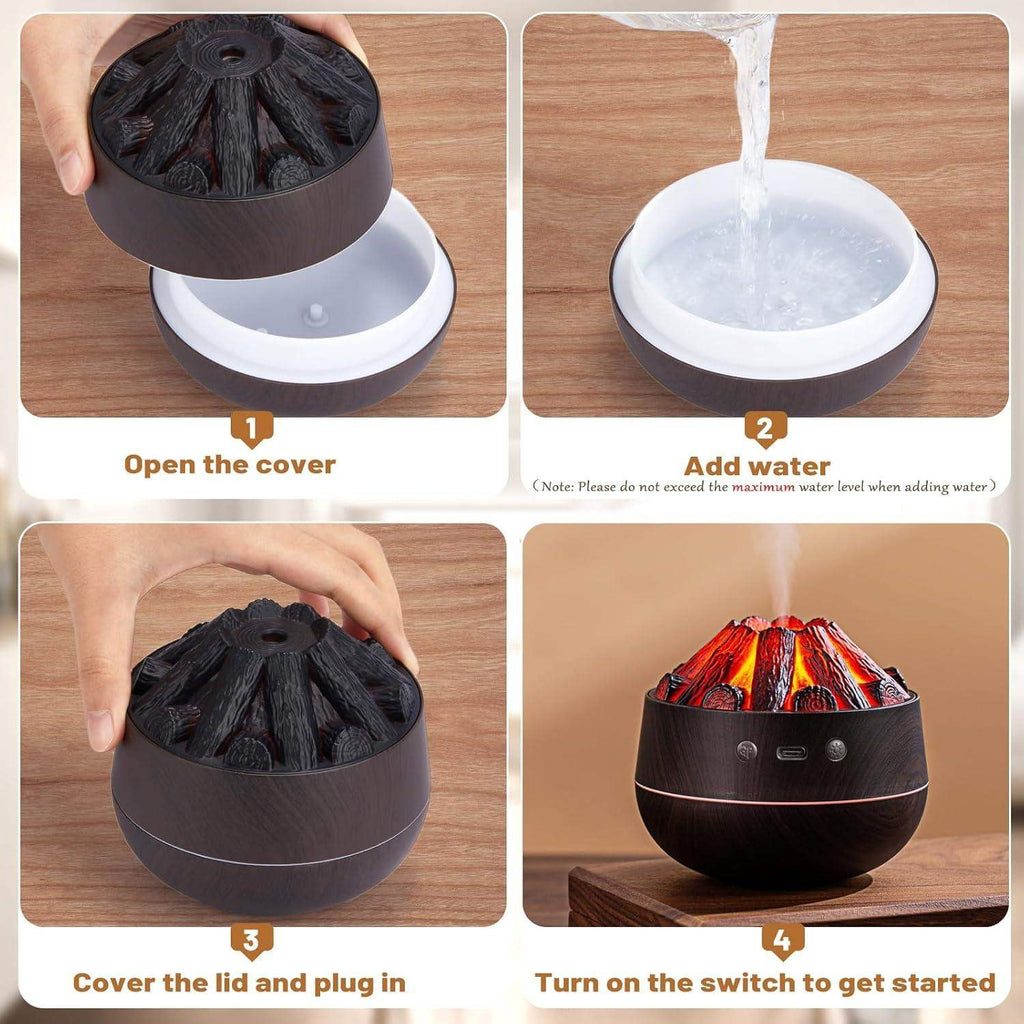 1

Open the cover

2

Add water

（Note: Please do not exceed the maximum water level when adding water）

3

Cover the lid and plug in

4

Turn on the switch to get started